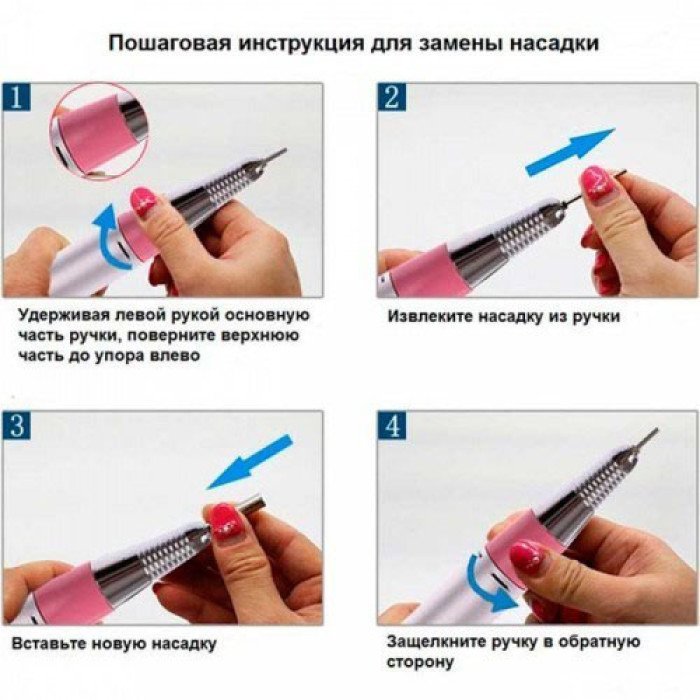 Пошаговая инструкция для замены насадки

1

Удерживая левой рукой основную часть ручки, поверните верхнюю часть до упора влево

2

Извлеките насадку из ручки

3

Вставьте новую насадку

4

Защелкните ручку в обратную сторону