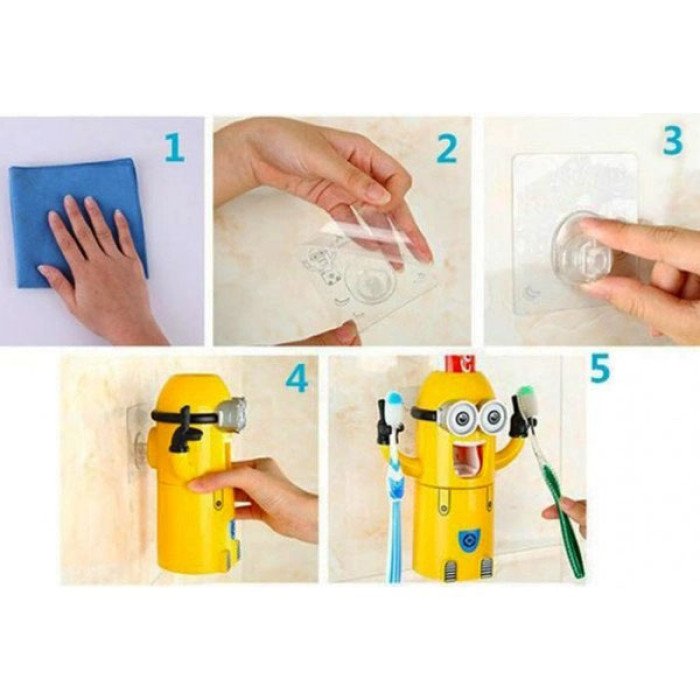 1

2

3

4

5