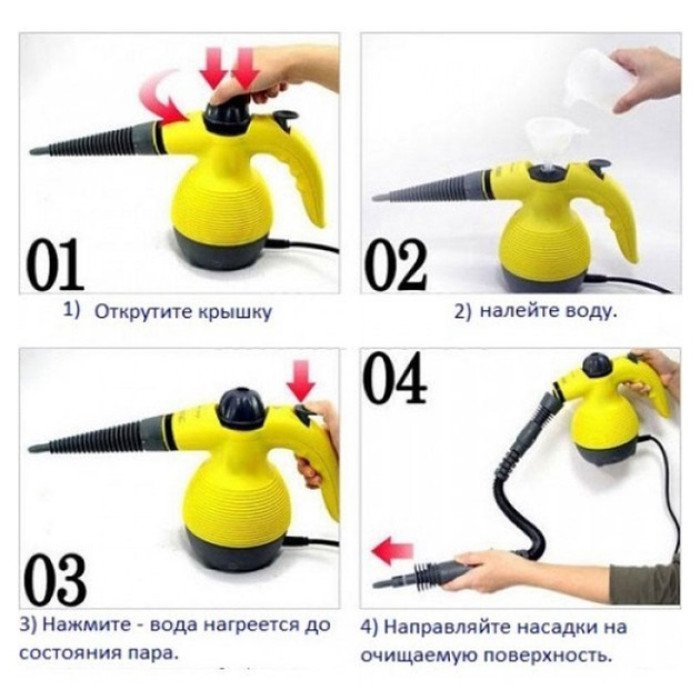 01

1) Открутите крышку

02

2) налейте воду.

03

3) Нажмите - вода нагреется до состояния пара.

04

4) Направляйте насадки на очищаемую поверхность.