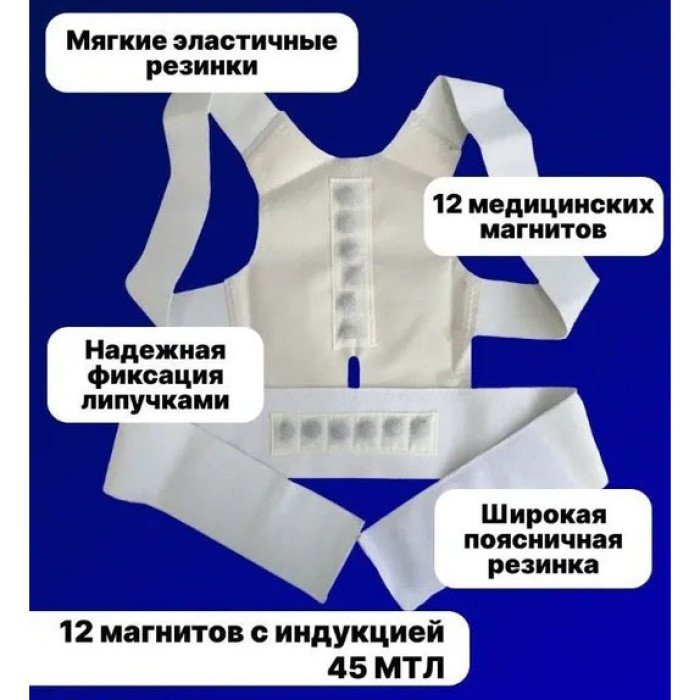 Мягкие эластичные резинки

12 медицинских магнитов

Надежная фиксация липучками

Широкая поясничная резинка

12 магнитов с индукцией 45 МТЛ