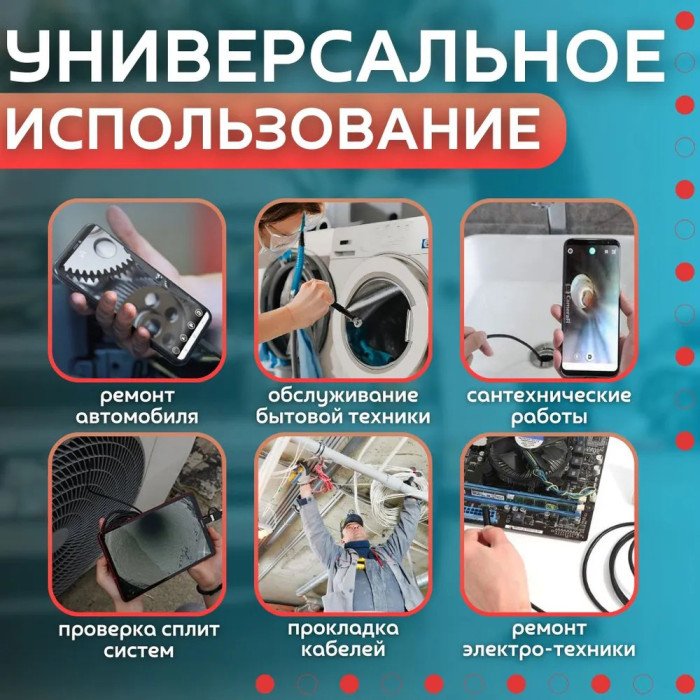 УНИВЕРСАЛЬНОЕ
ИСПОЛЬЗОВАНИЕ

ремонт автомобиля

обслуживание бытовой техники

сантехнические работы

проверка сплит систем

прокладка кабелей

ремонт электро-техники